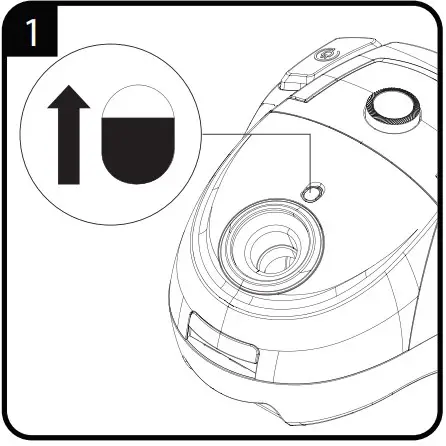 1