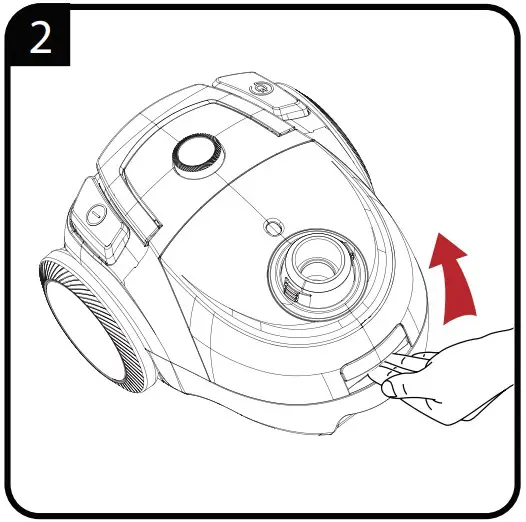 2