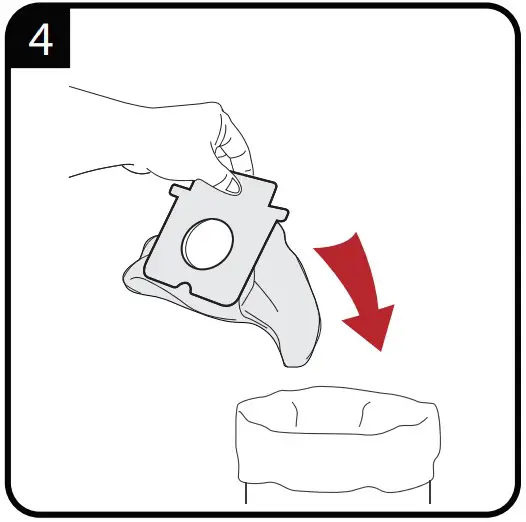 4