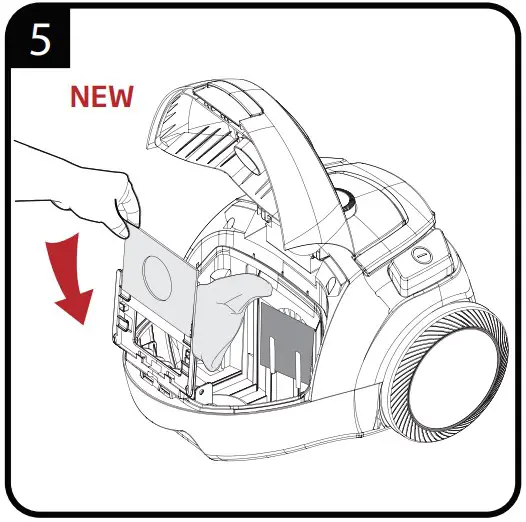 5

NEW