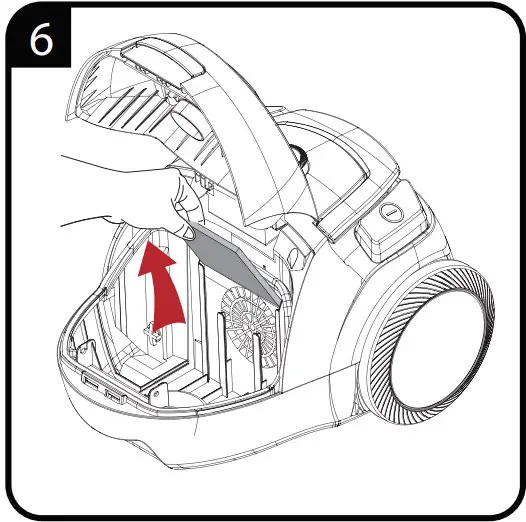 6