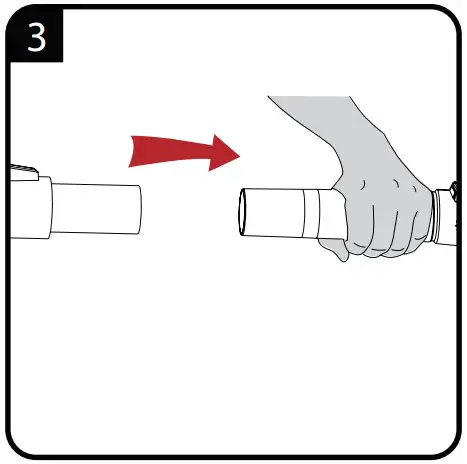 3