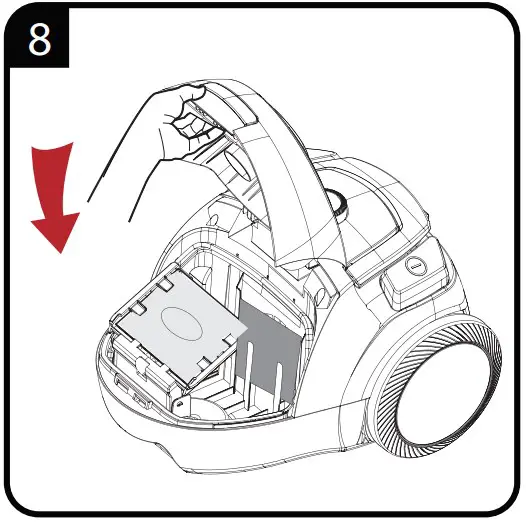 8