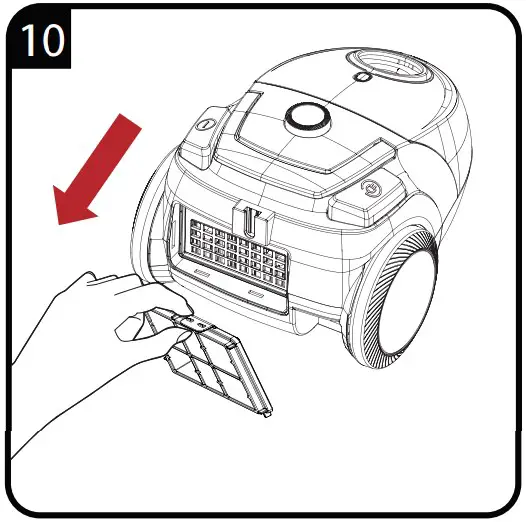 10