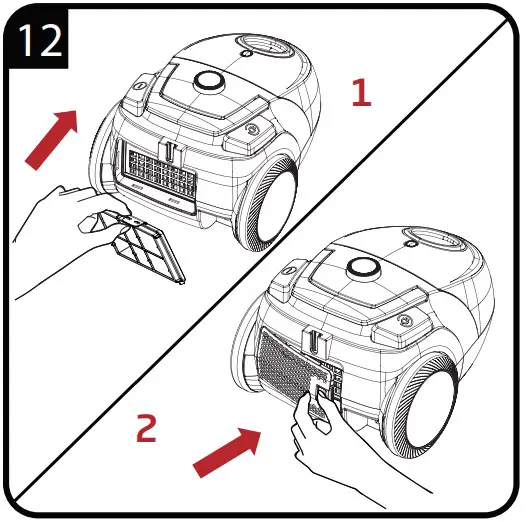 12

1

2