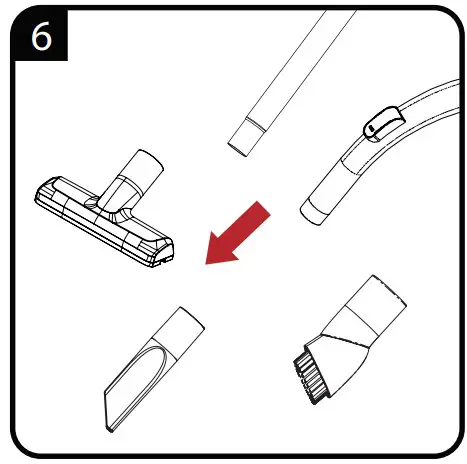 6