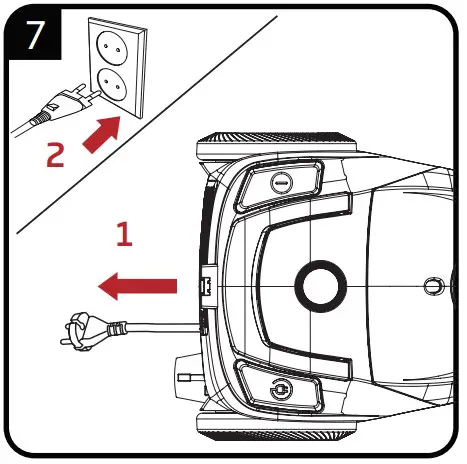 7

2

1