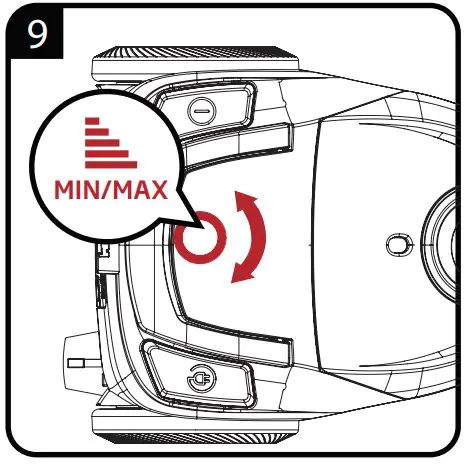 9

MIN/MAX