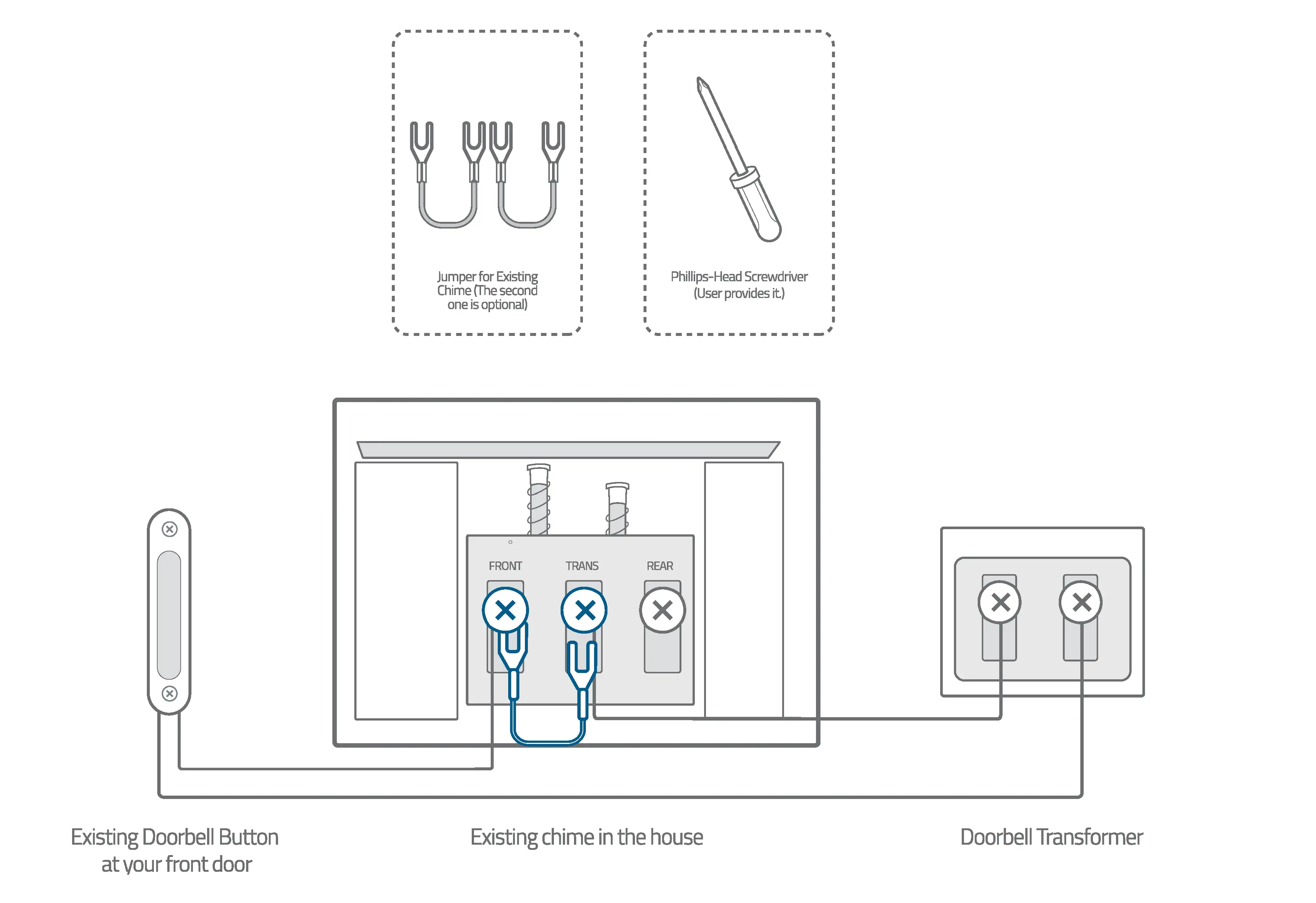 Jumper for Existing Chime (The second one is optional)

Phillips-Head Screwdriver (User provides it.)

FRONT

TRANS

REAR

Existing Doorbell Button at your front door

Existing chime in the house

Doorbell Transformer