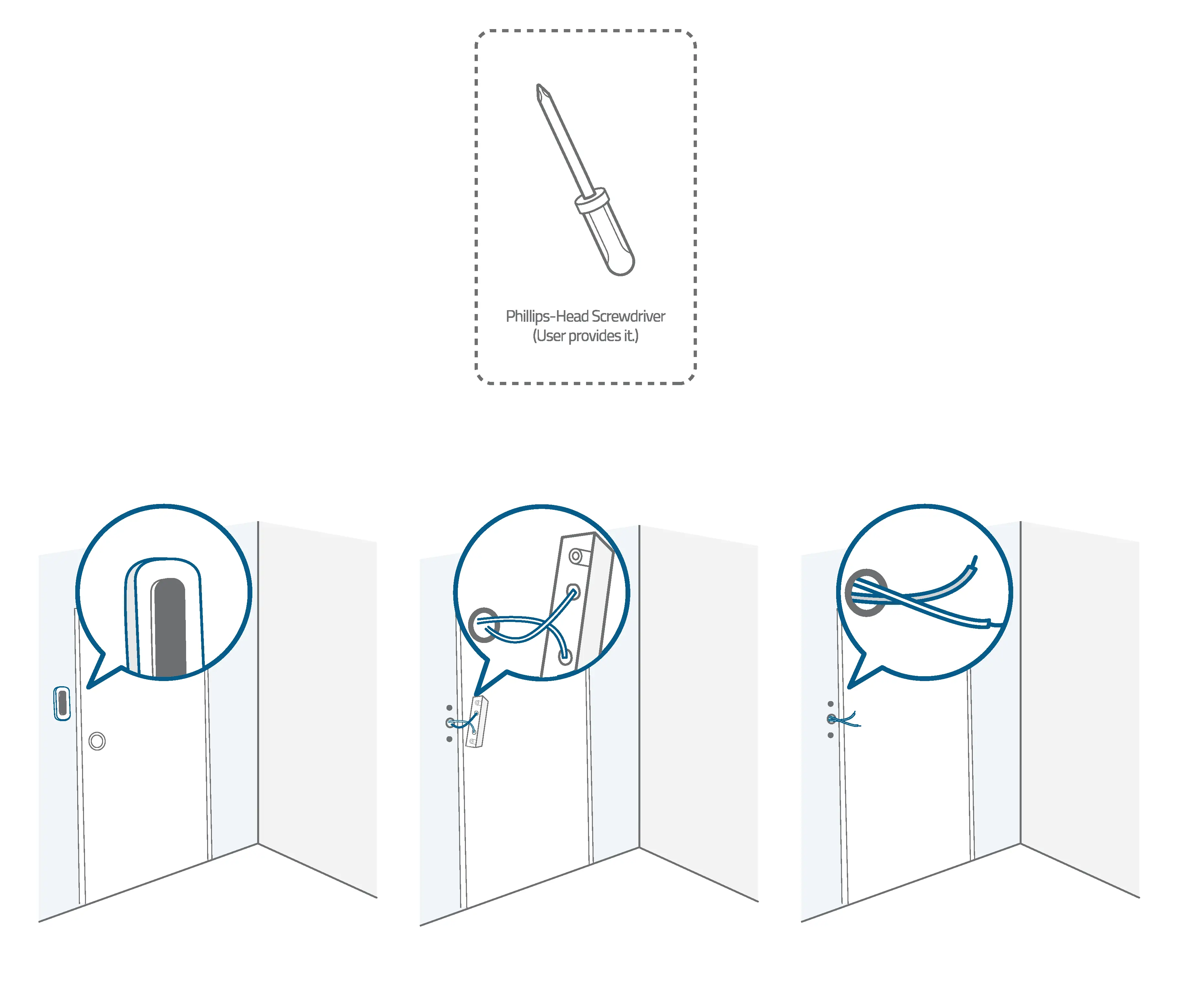 Phillips-Head Screwdriver
(User provides it.)