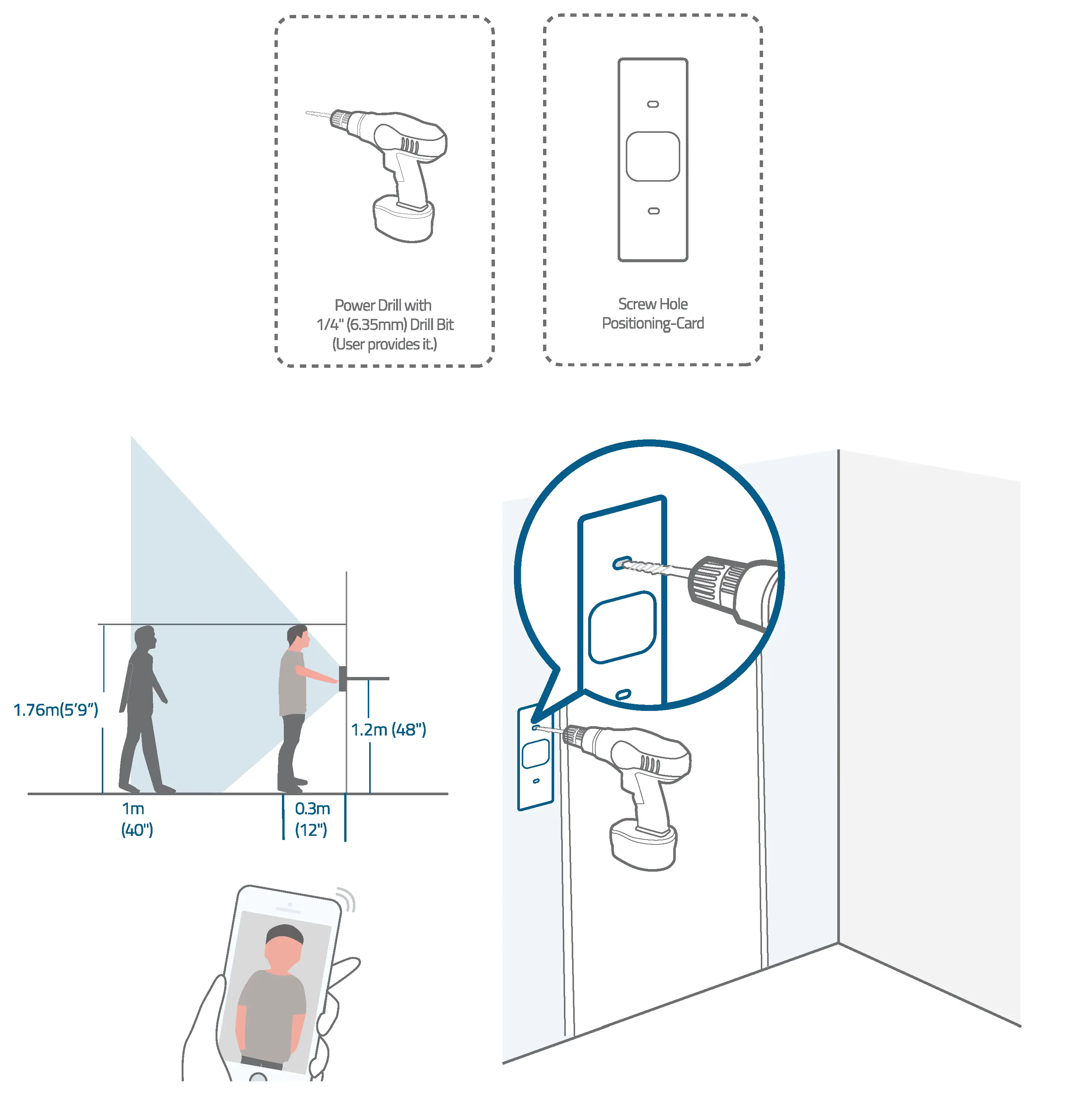 Power Drill with
1/4" (6.35mm) Drill Bit
(User provides it.)

Screw Hole
Positioning-Card

1.76m(5'9")

1.2m (48")

1m
(40")

0.3m
(12")