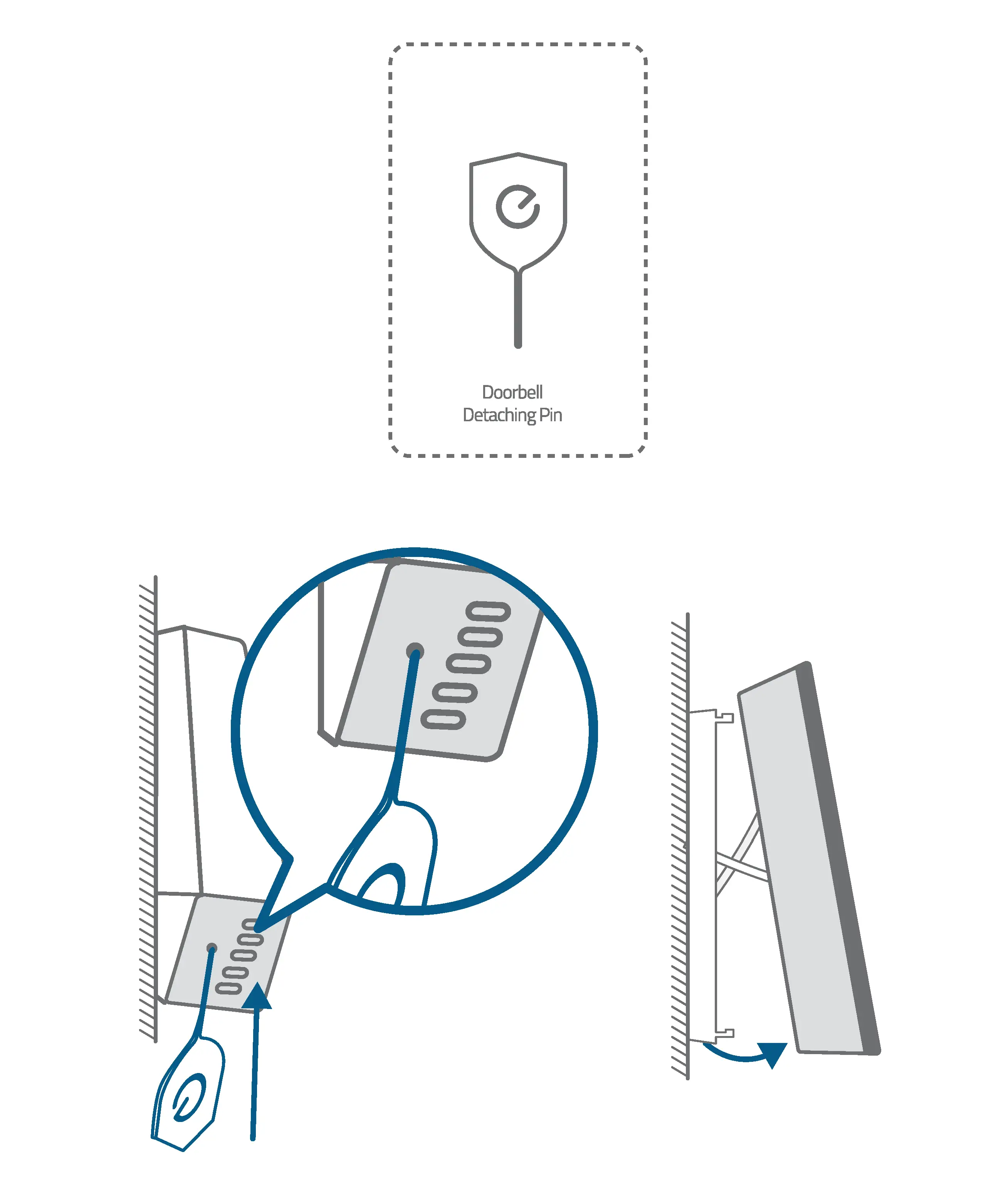 Doorbell
Detaching Pin