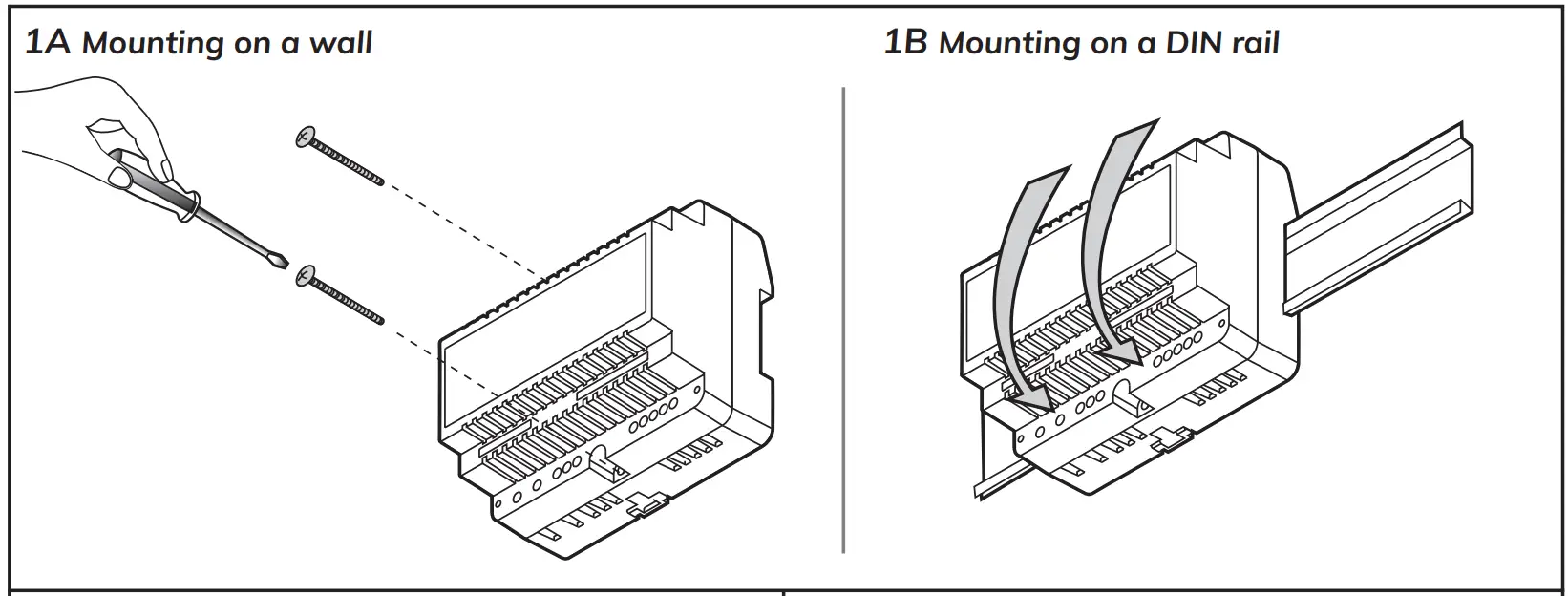 1A Mounting on a wall

1B Mounting on a DIN rail