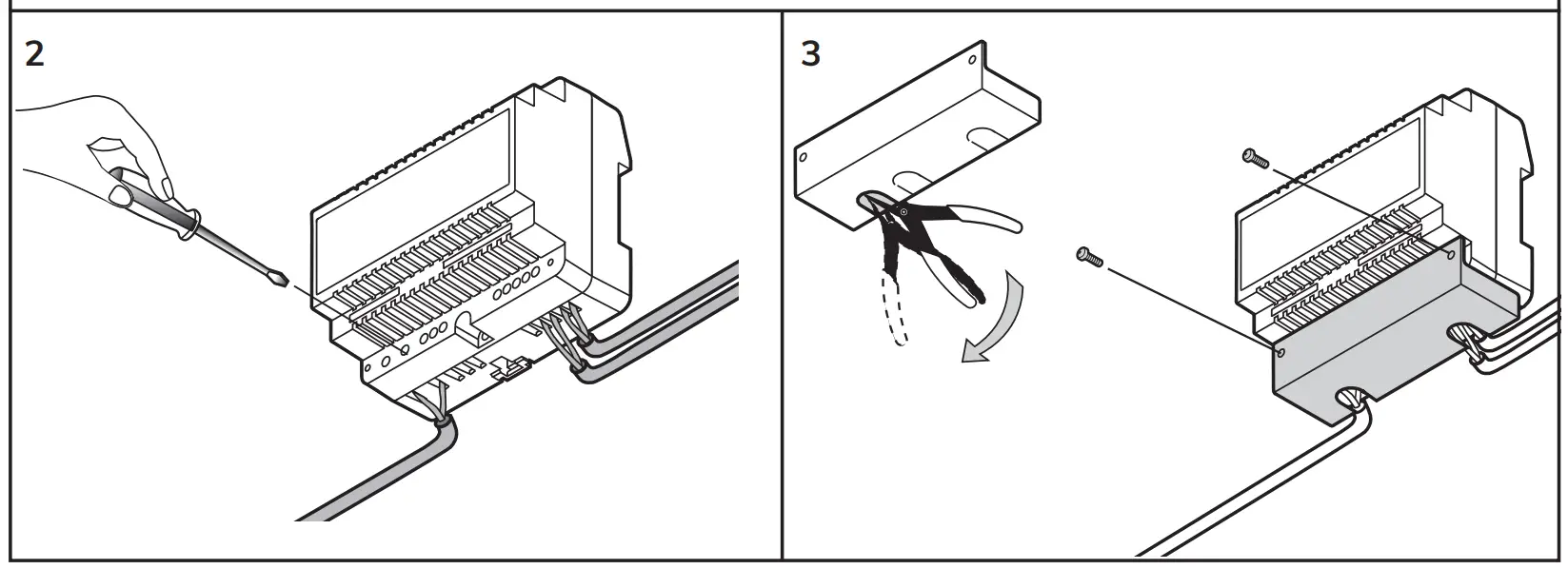 2

3