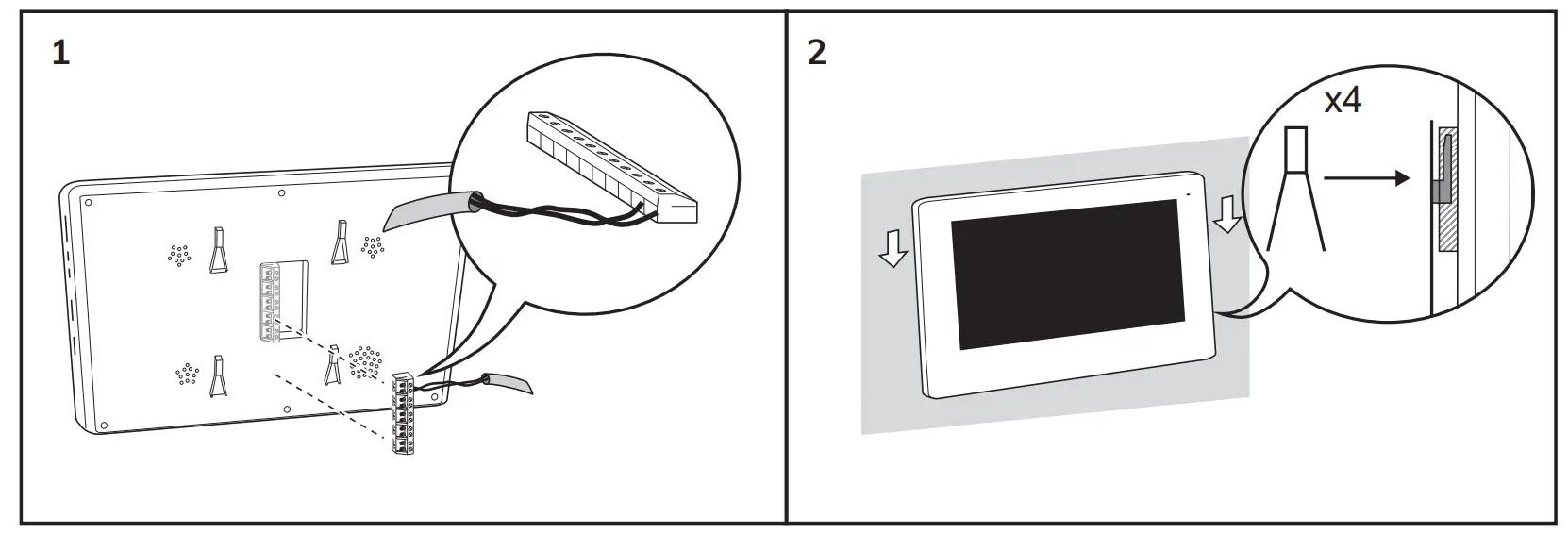 1

2

x4