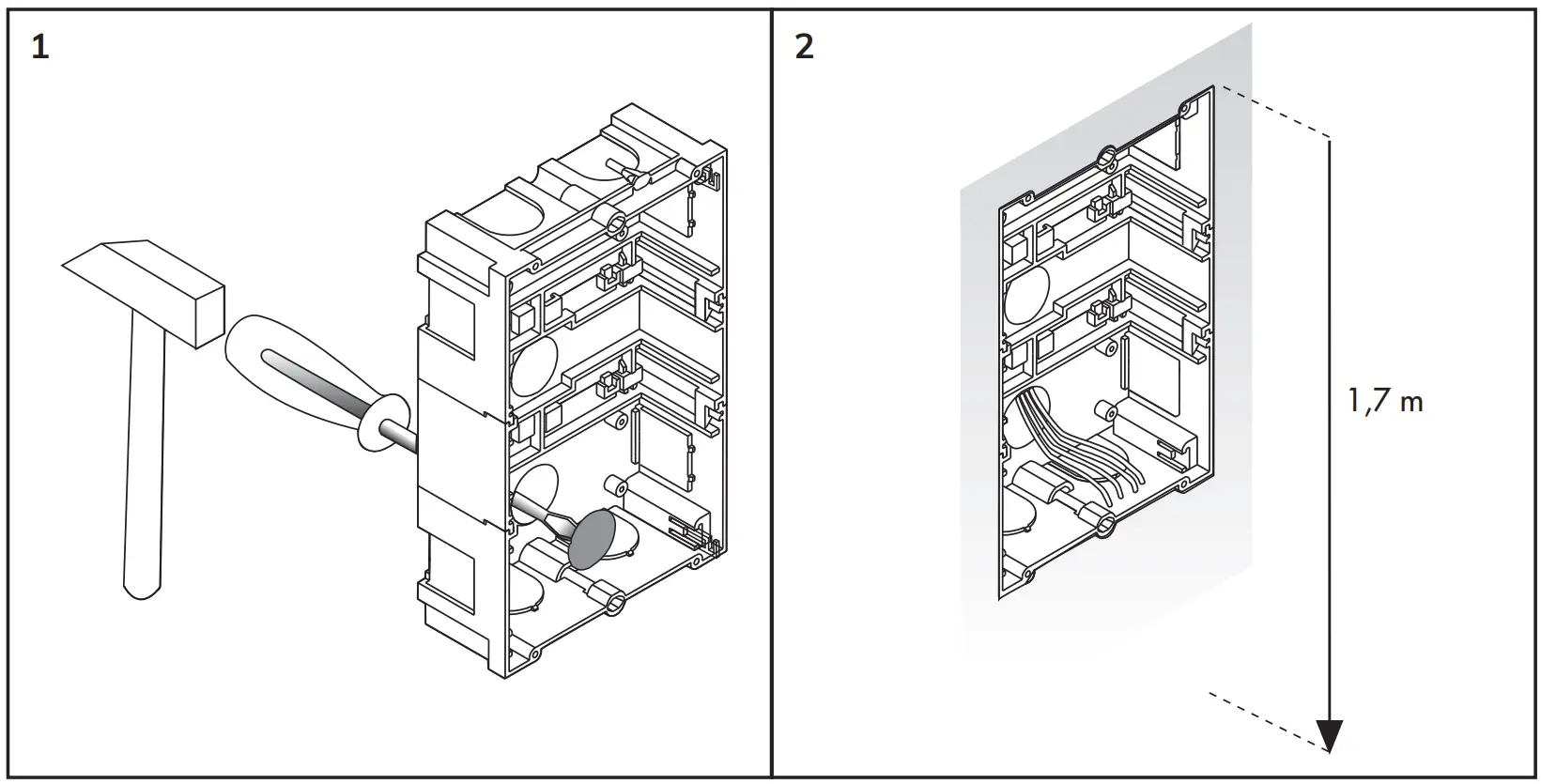 1

2

1,7 m