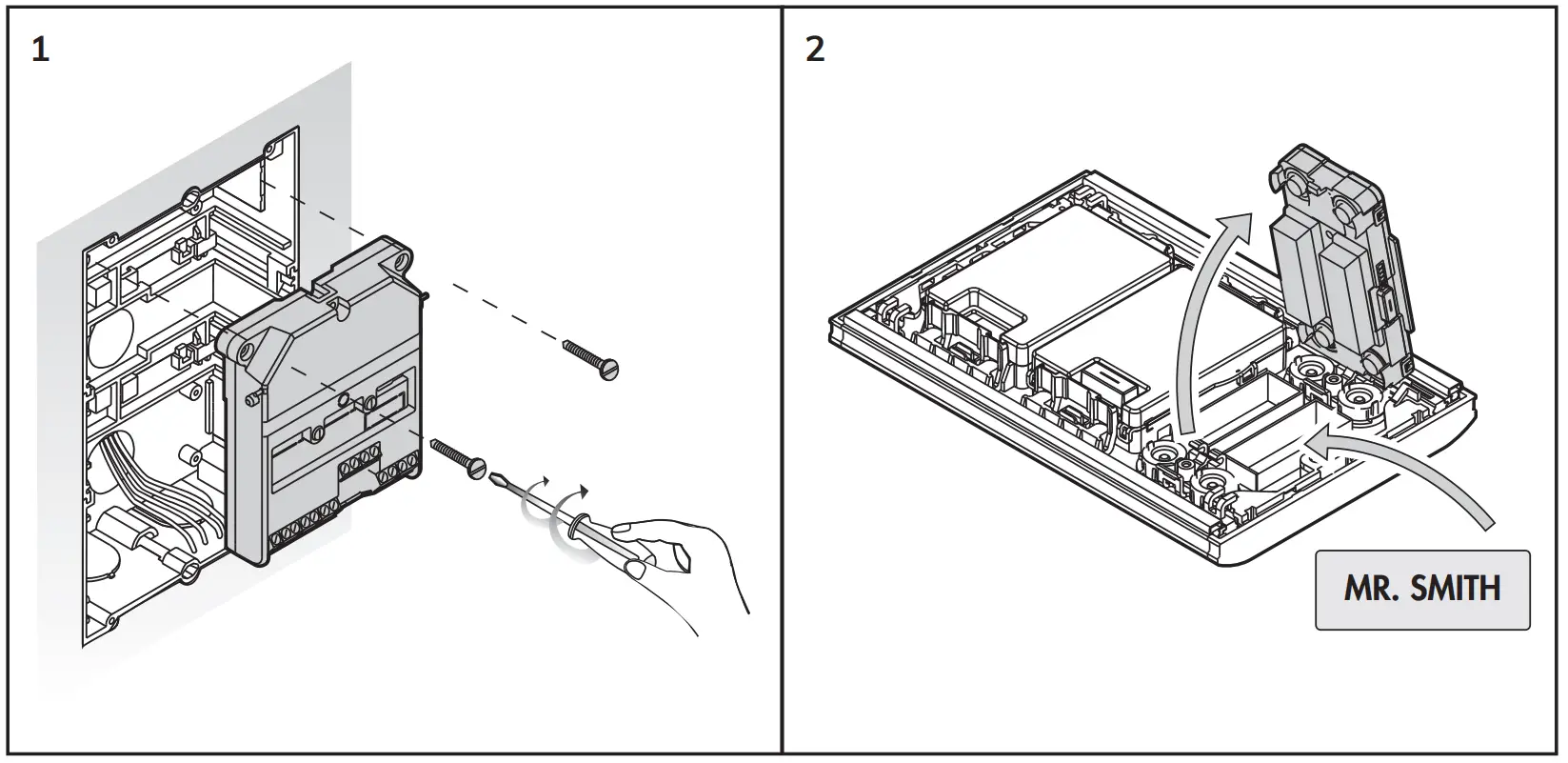 1

2

MR. SMITH