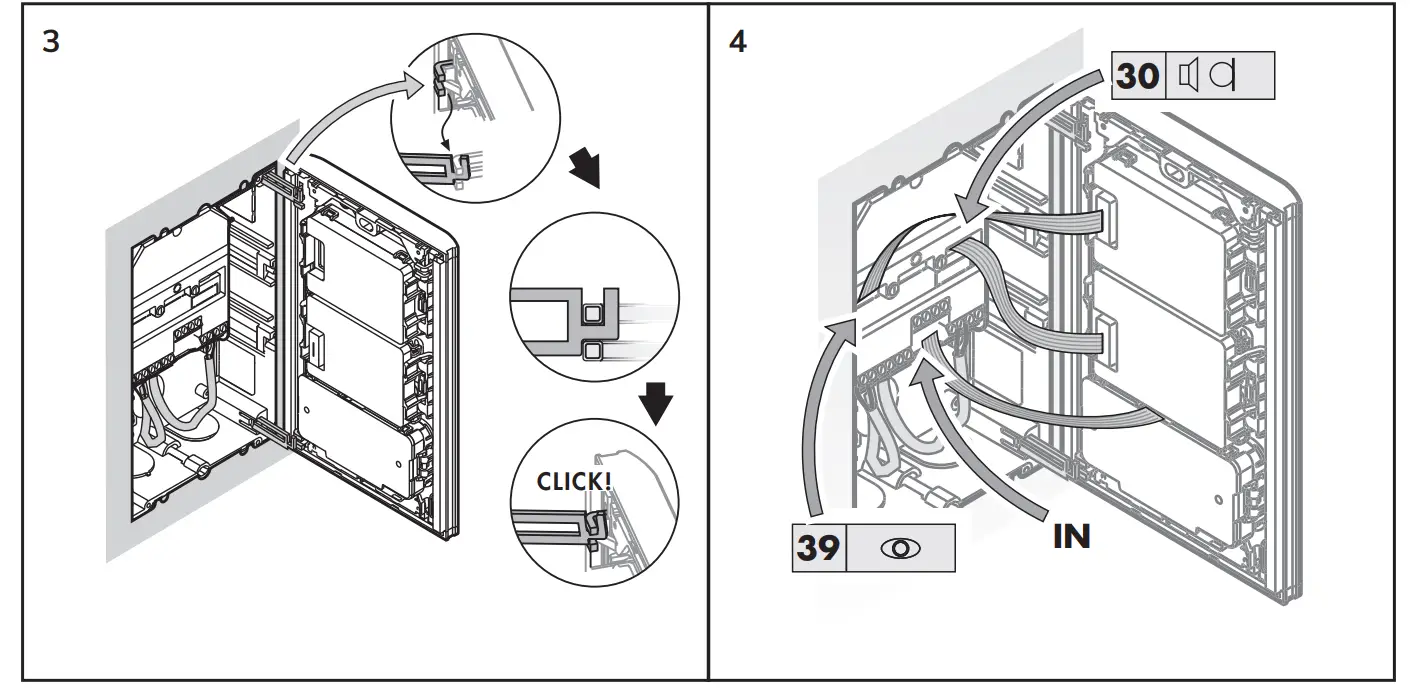 3

CLICK!

4

30

39

IN