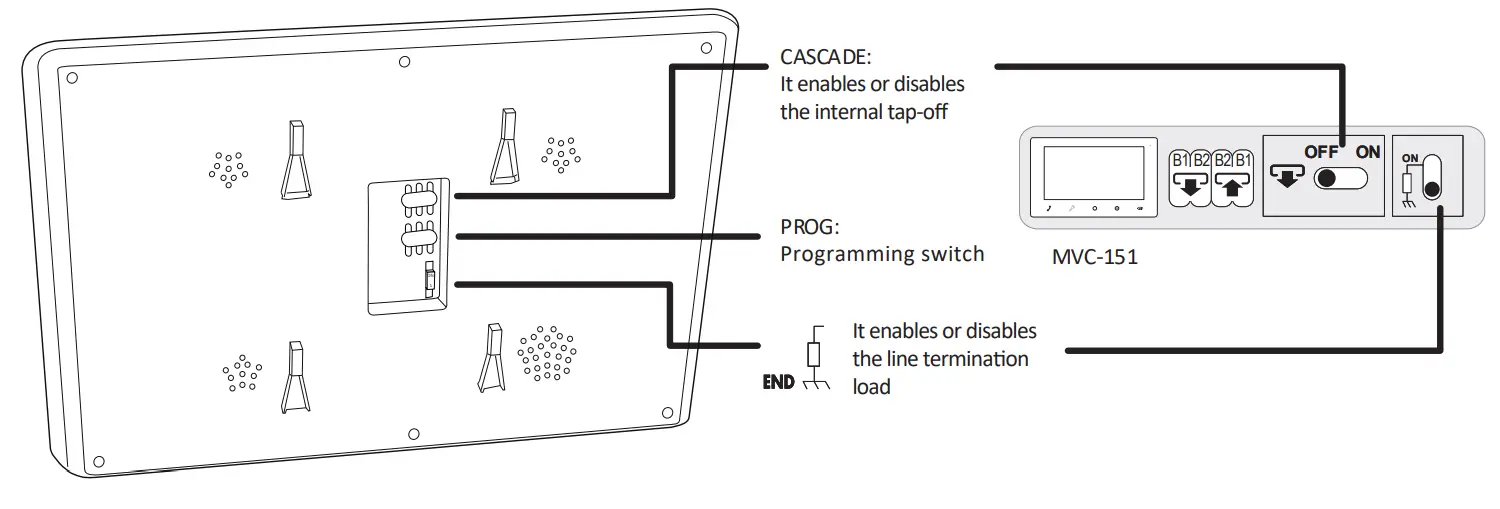 CASCADE:
It enables or disables the internal tap-off

PROG:
Programming switch

END

It enables or disables the line termination load

B1 B2 B2 B1

OFF ON

ON

MVC-151