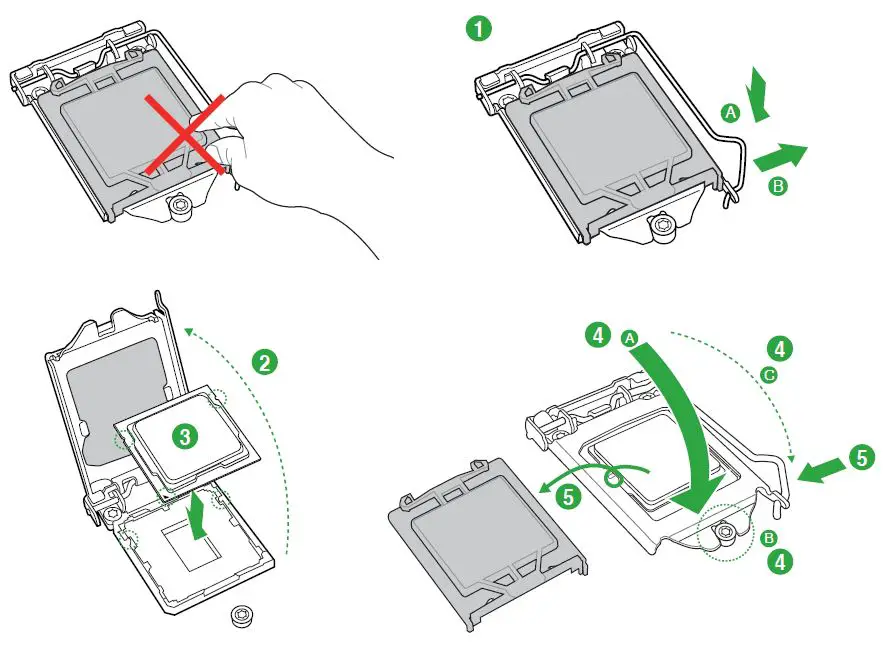 1

A

B

2

3

4 A

4

C

5

5

B

4