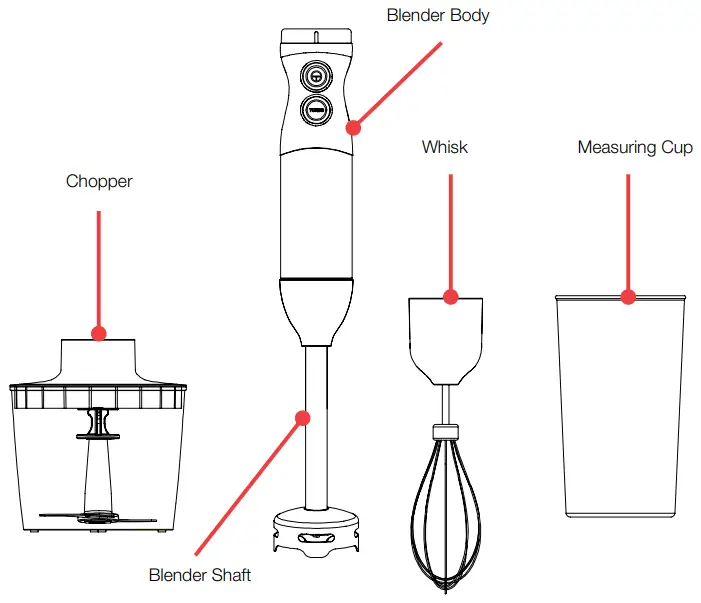 Blender Body

Whisk

Measuring Cup

Chopper

Blender Shaft