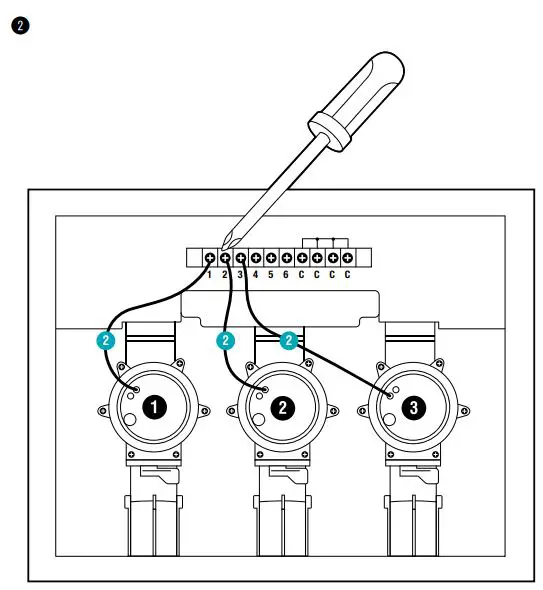 2

1 2 3 4 5 6 C C C C

2
2
2

1
2
3