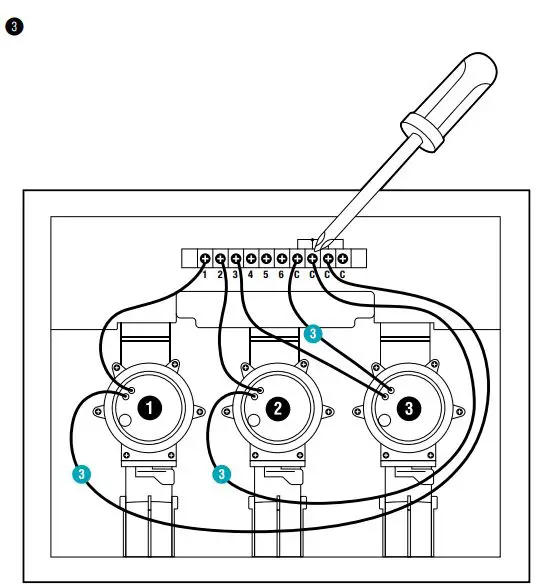 3

1 2 3 4 5 6 C C C C

3

1

2

3

3

3