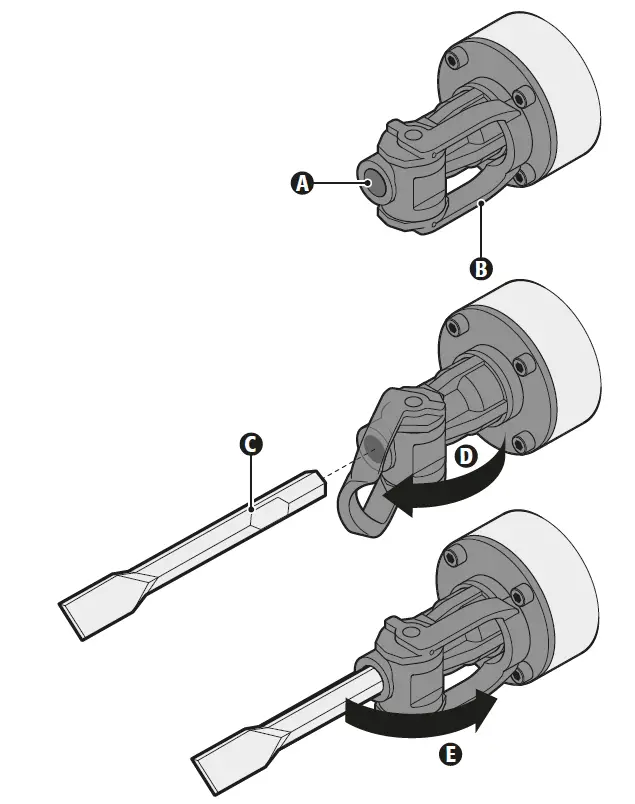 A
B
C
D
E