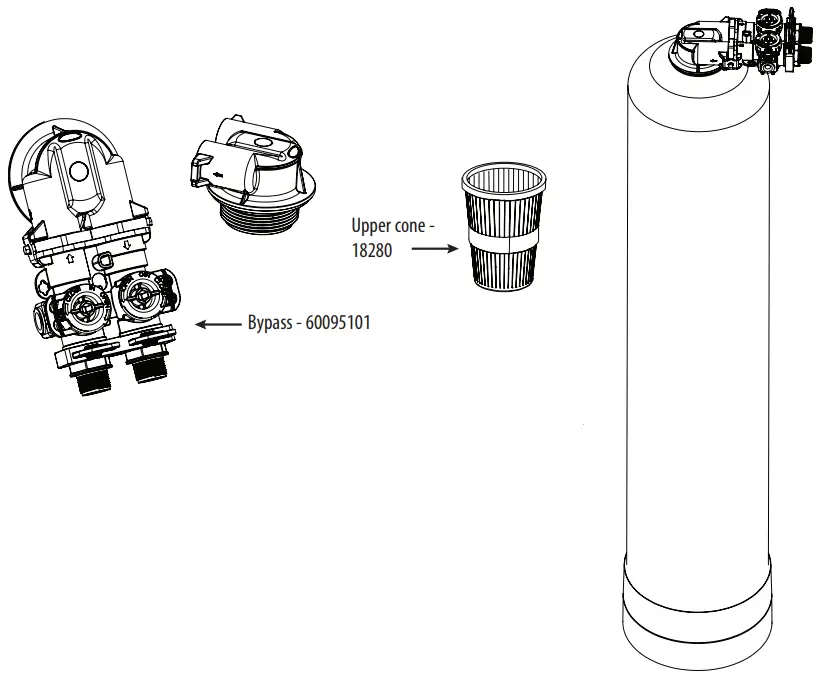 Upper cone - 18280

Bypass - 60095101