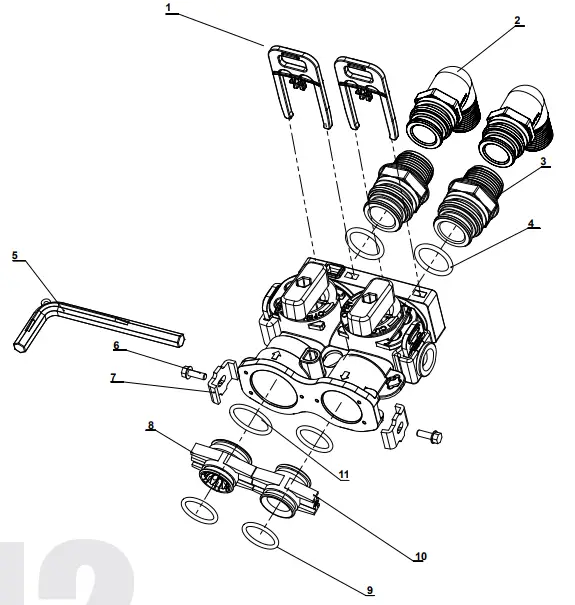 1
2
3
4
5
6
7
8
11
10
9