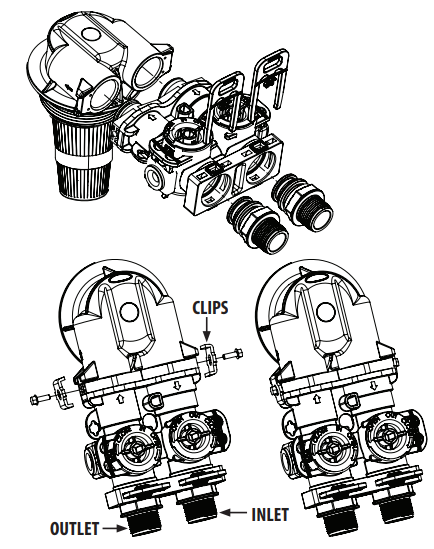 CLIPS

INLET

OUTLET