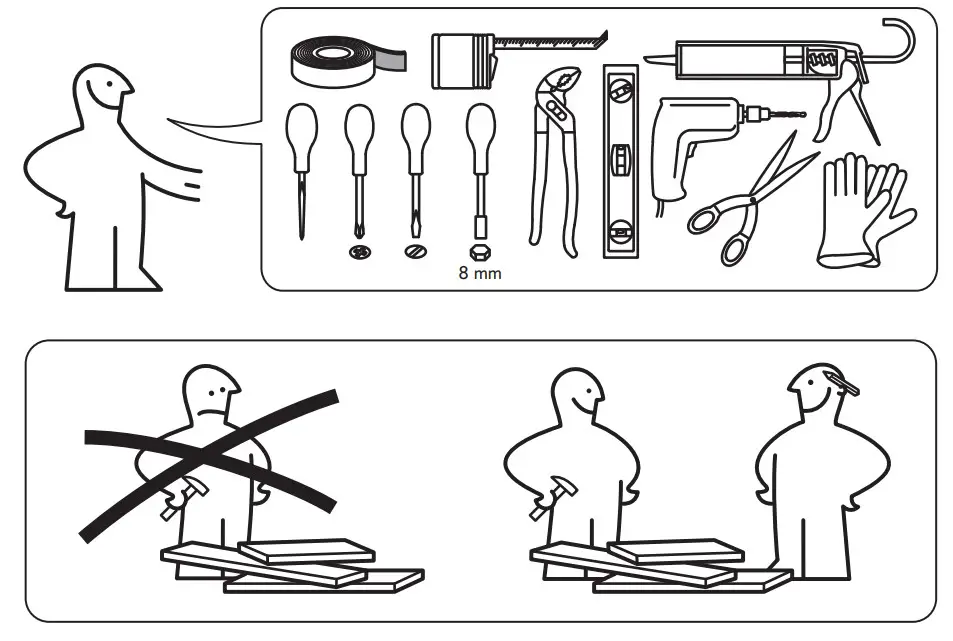 8 mm