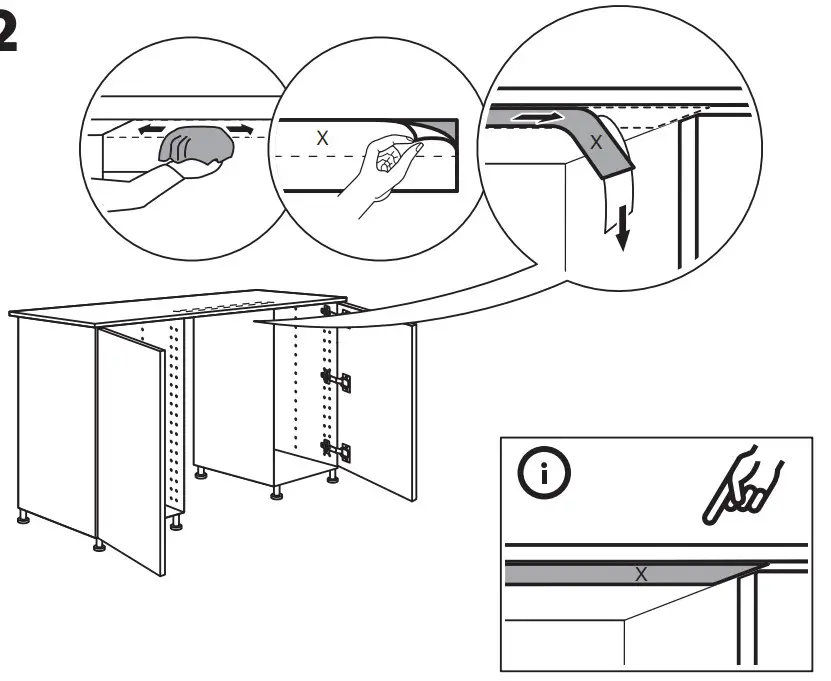 2

X

X

i

X