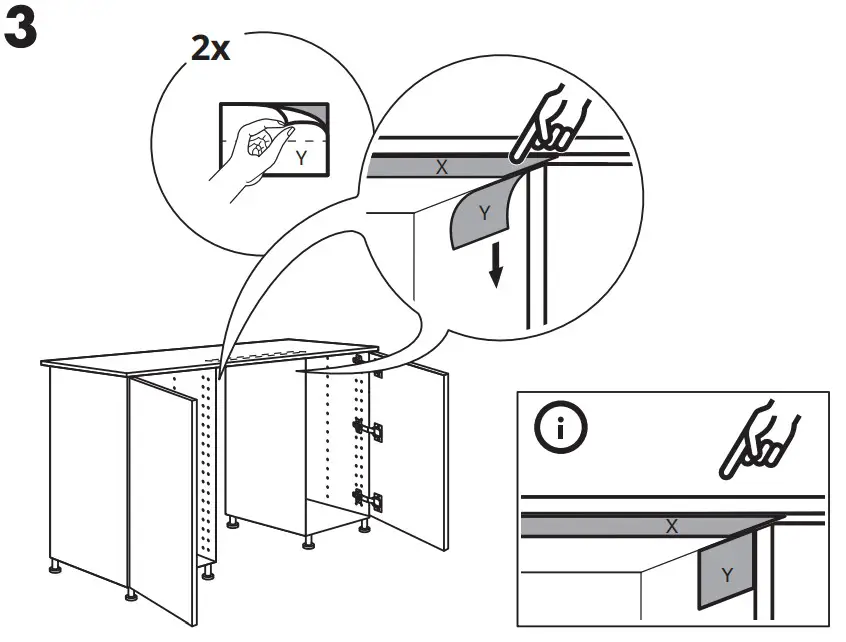 3

2x

Y

X

Y

i

X

Y