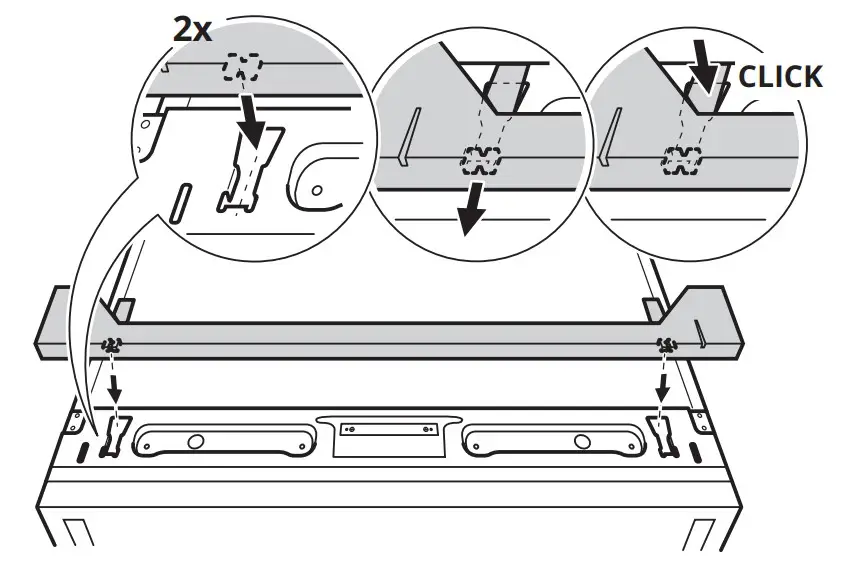 2x

CLICK