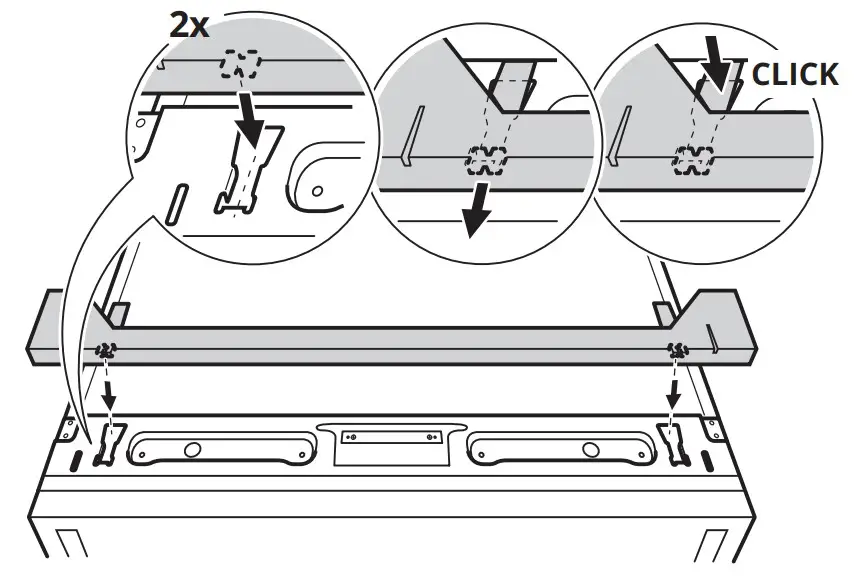 2x

CLICK