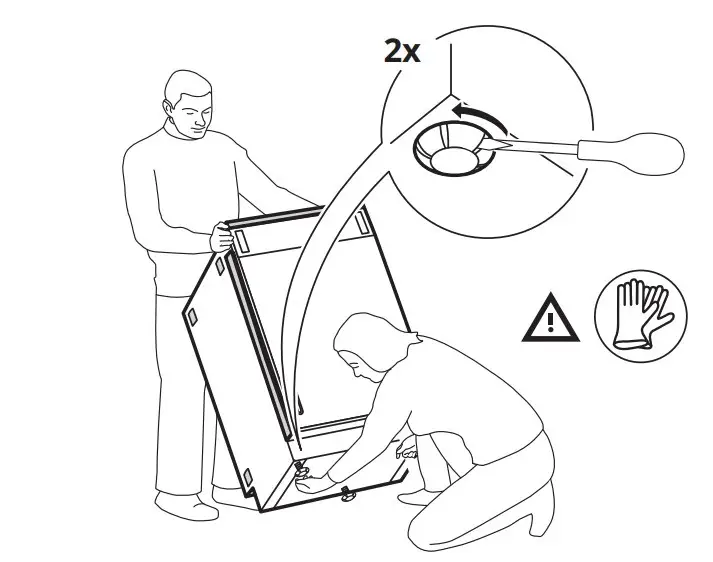 2x