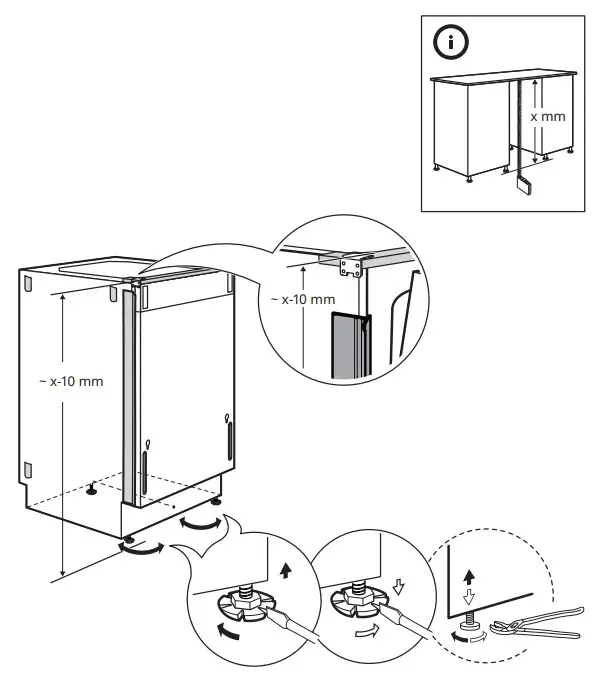 i

x mm

~ x-10 mm

~ x-10 mm