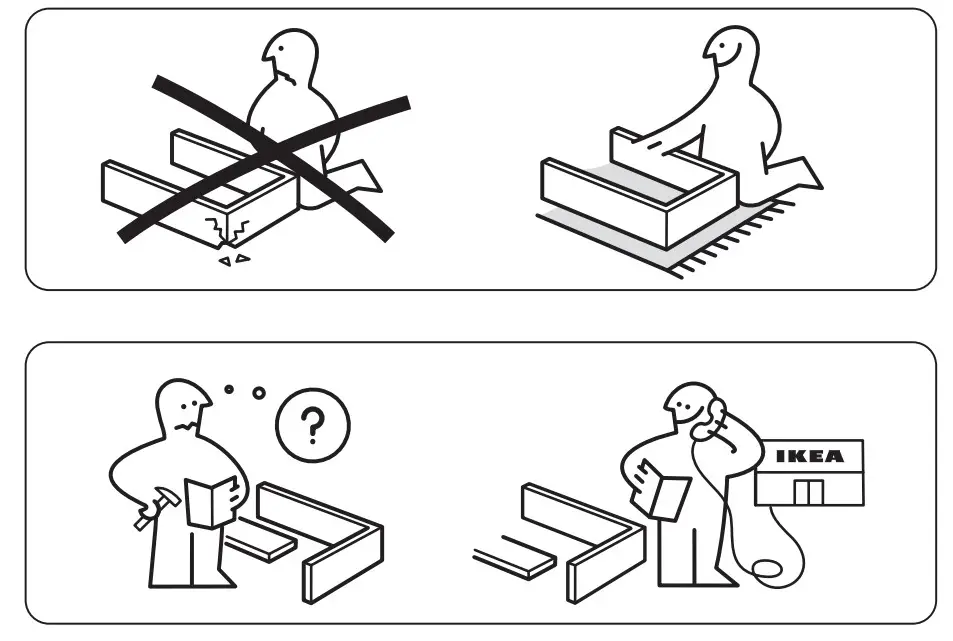 ?

IKEA