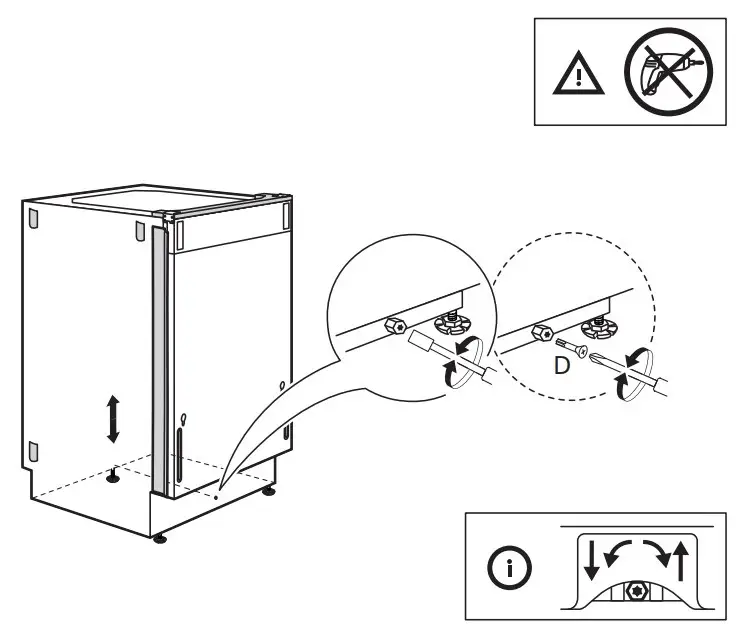 D