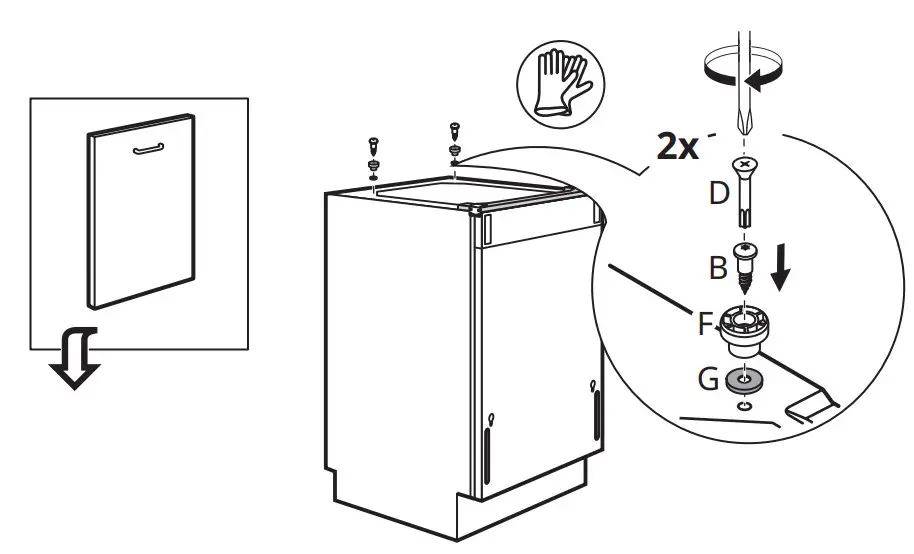 2x
D
B
F
G