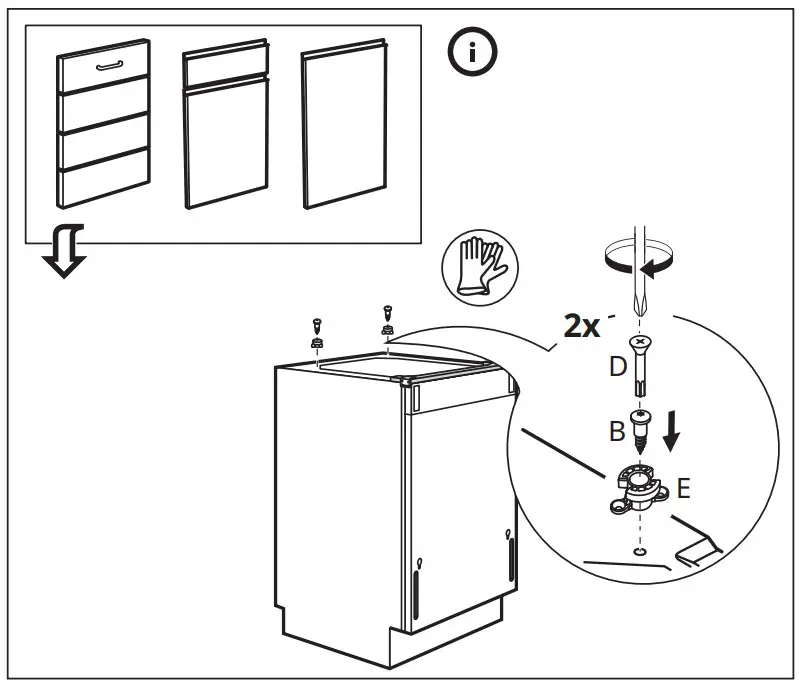 i

2x

D

B

E