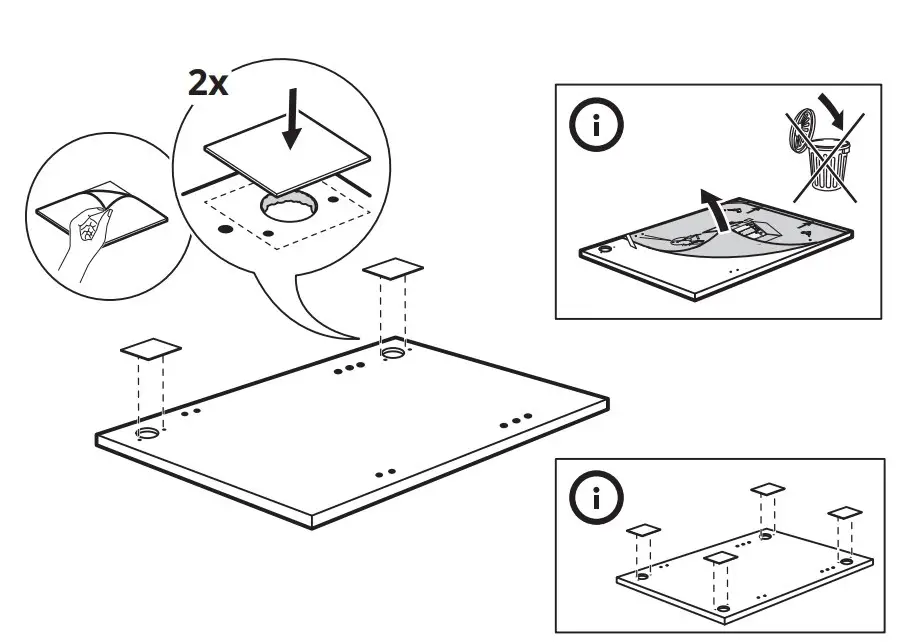 2x

i

i