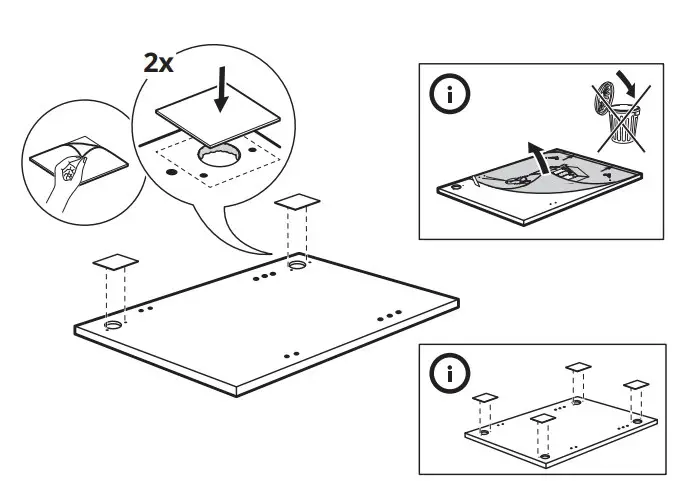 2x

i

i