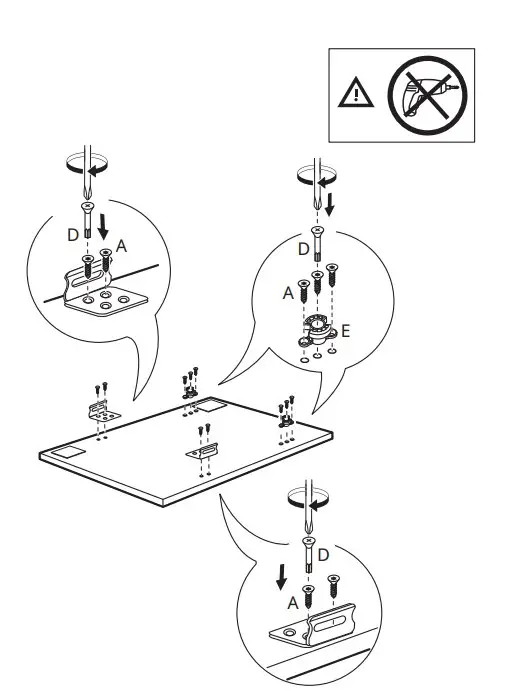 D
A
D
A
E
D
A