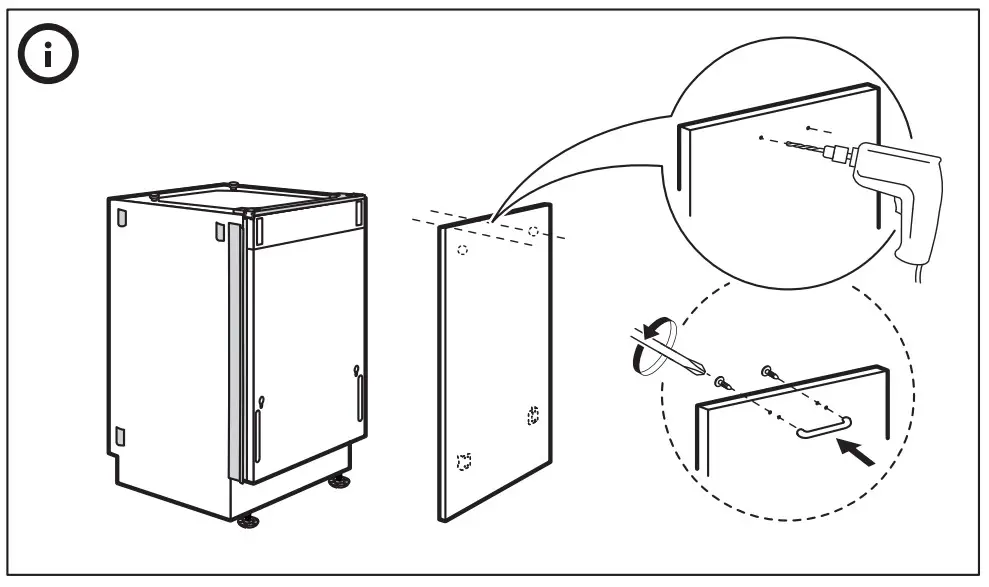 i