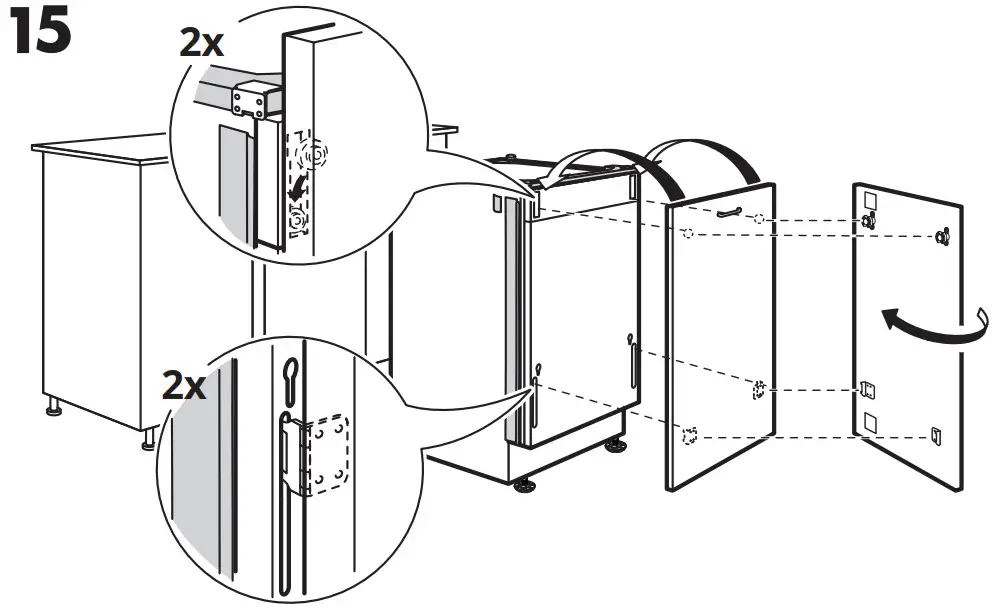 15

2x

2x