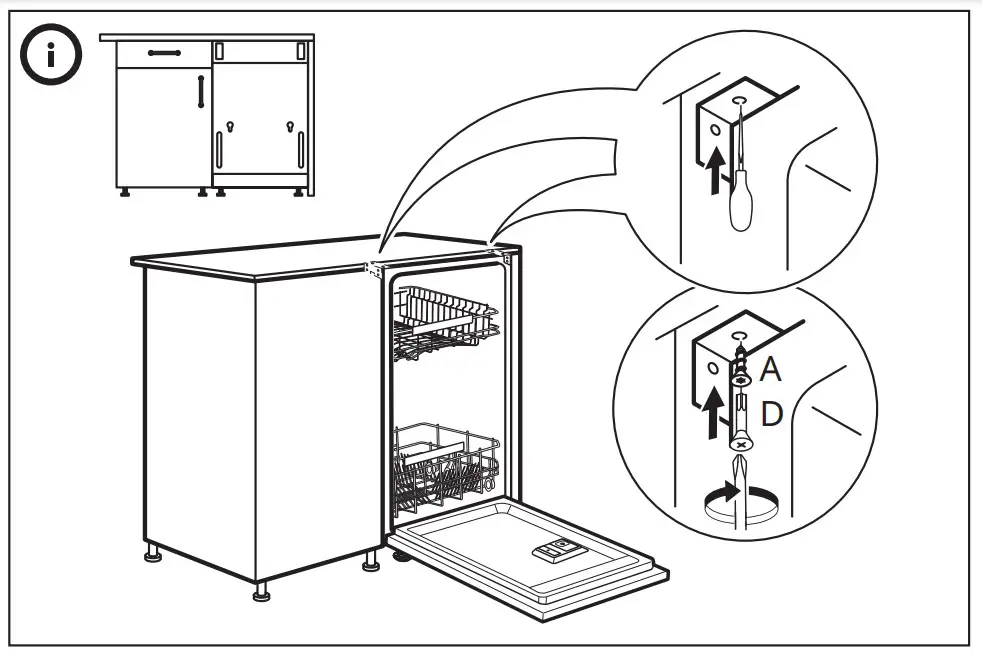 i

A

D