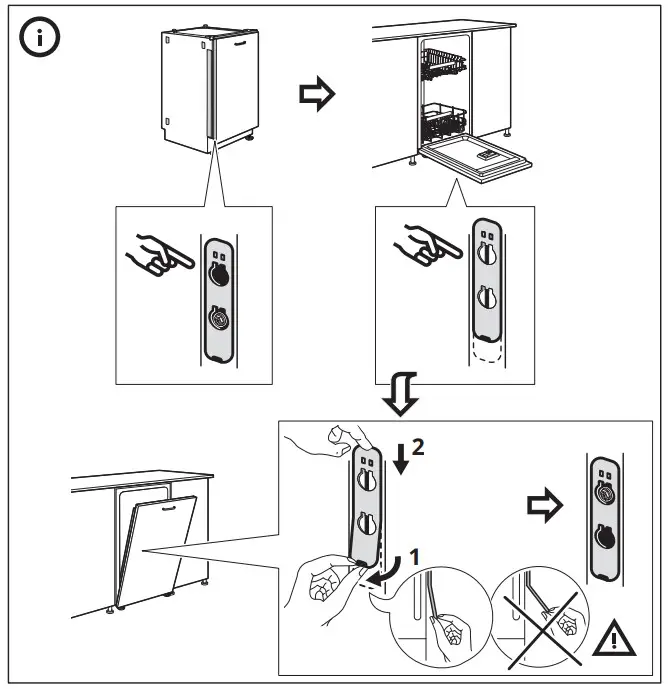 i

2

1