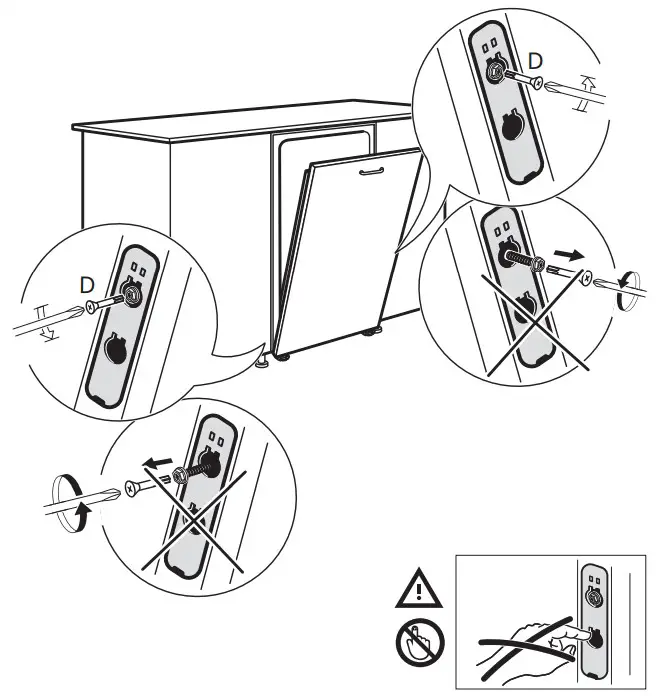 D

D